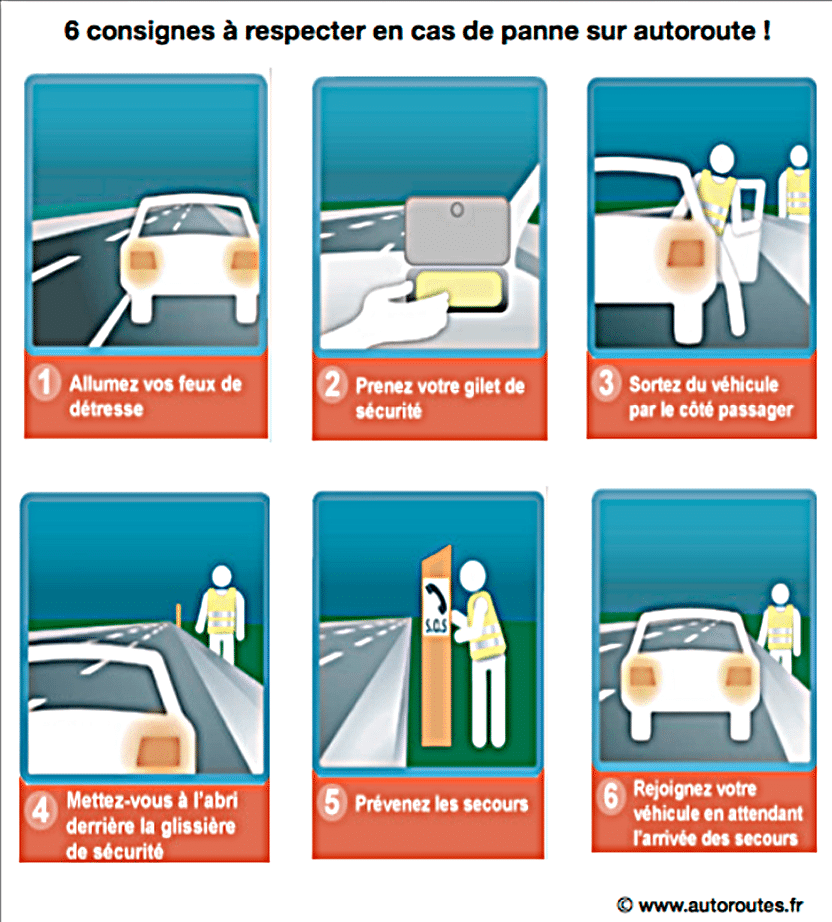 6 consignes à respecter en cas de panne sur autoroute !

1 Allumez vos feux de détresse

2 Prenez votre gilet de sécurité

3 Sortez du véhicule par le côté passager

4 Mettez-vous à l'abri derrière la glissière de sécurité

S.O.S

5 Prévenez les secours

6 Rejoignez votre véhicule en attendant l'arrivée des secours

© www.autoroutes.fr